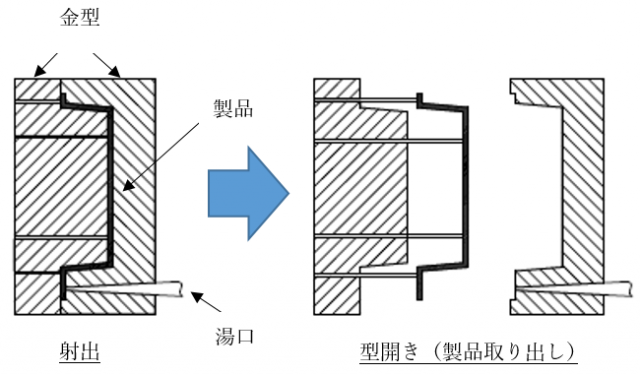 金型

製品

湯口

射出

型開き（製品取り出し）